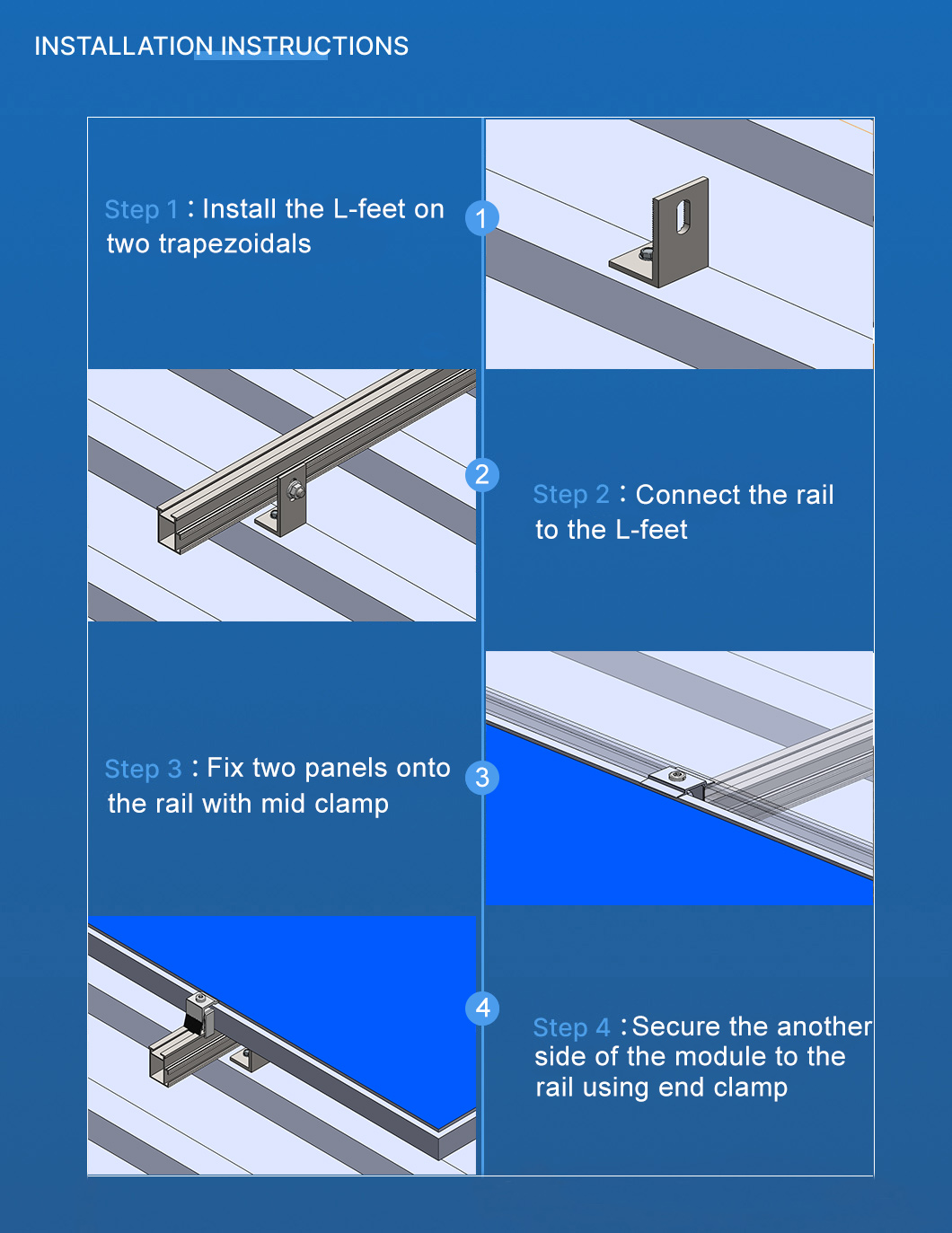 INSTALLATION INSTRUCTIONS

Step 1 : Install the L-feet on two trapezoidals

1

2

Step 2 : Connect the rail to the L-feet

Step 3 : Fix two panels onto the rail with mid clamp

3

4

Step 4 : Secure the another side of the module to the rail using end clamp