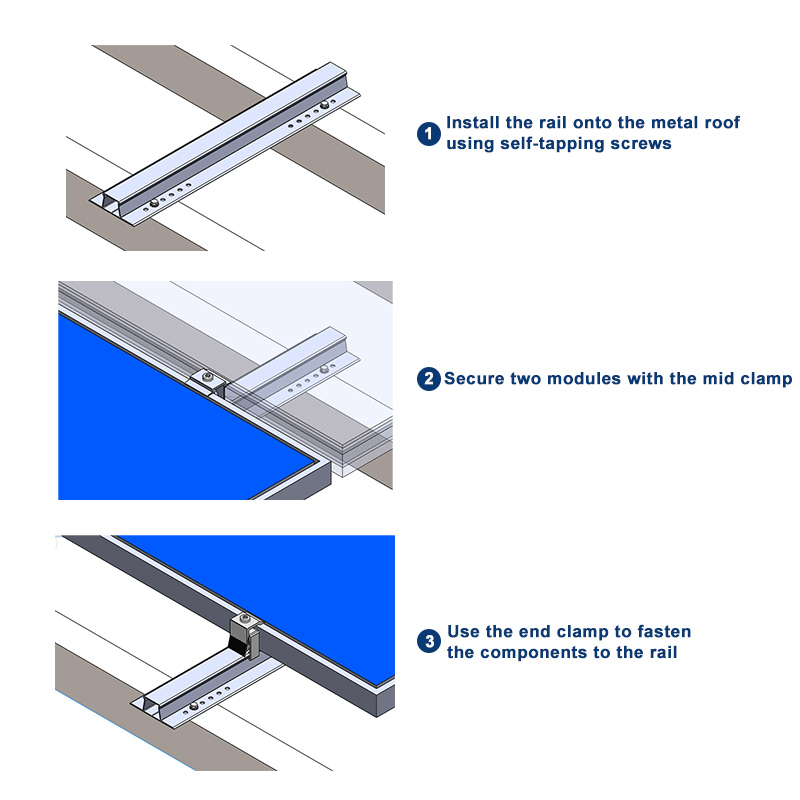 1 Install the rail onto the metal roof using self-tapping screws

2 Secure two modules with the mid clamp

3 Use the end clamp to fasten the components to the rail