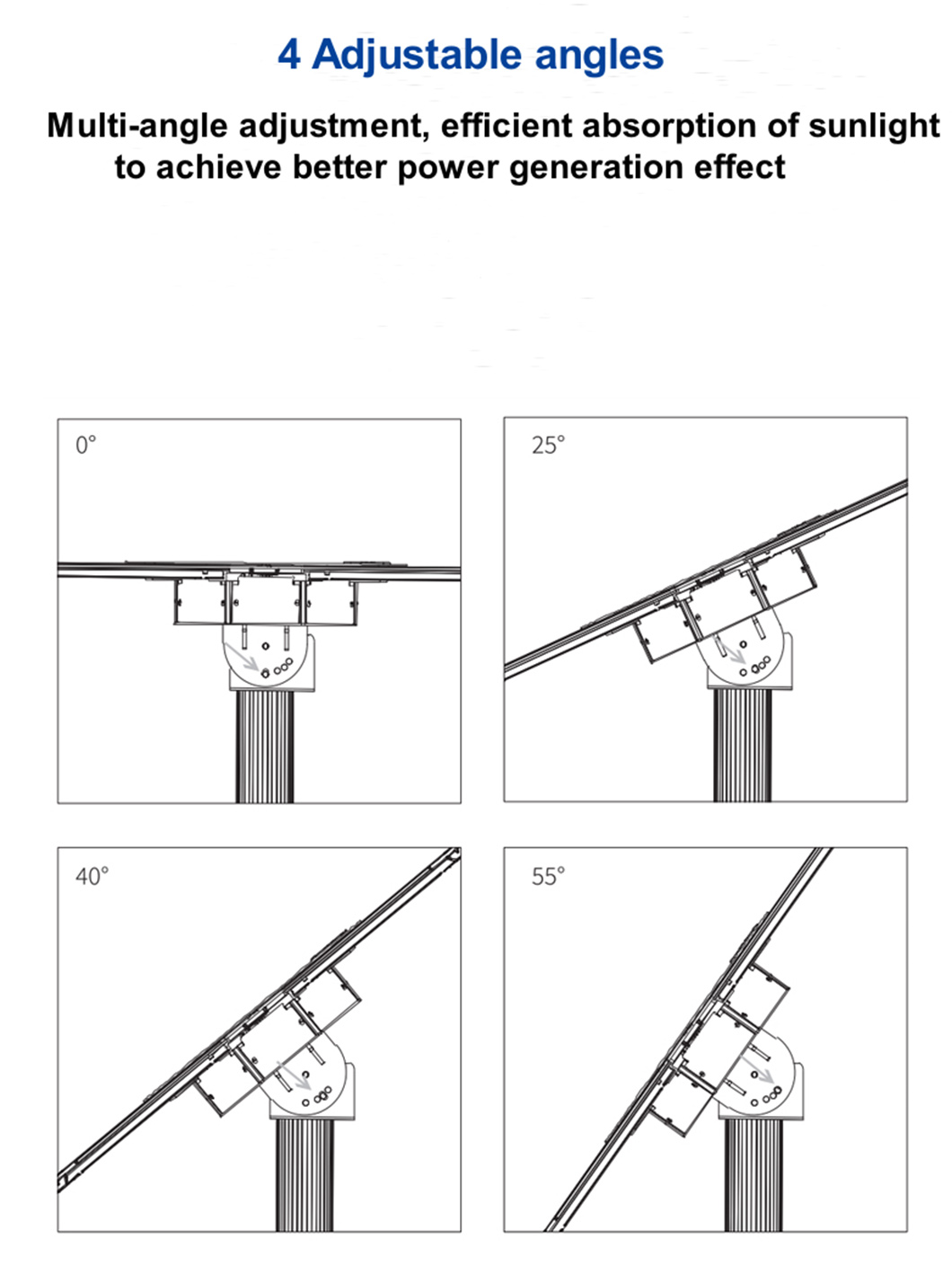 4 Adjustable angles

Multi-angle adjustment, efficient absorption of sunlight to achieve better power generation effect

0°

25°

40°

55°